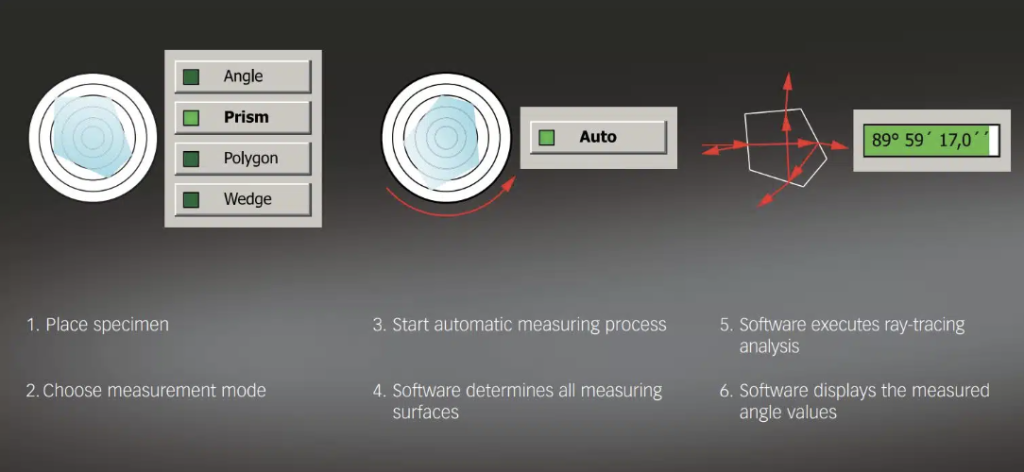 Angle

Prism

Polygon

Wedge

Auto

89° 59´ 17,0´´

1. Place specimen

2. Choose measurement mode

3. Start automatic measuring process

4. Software determines all measuring surfaces

5. Software executes ray-tracing analysis

6. Software displays the measured angle values